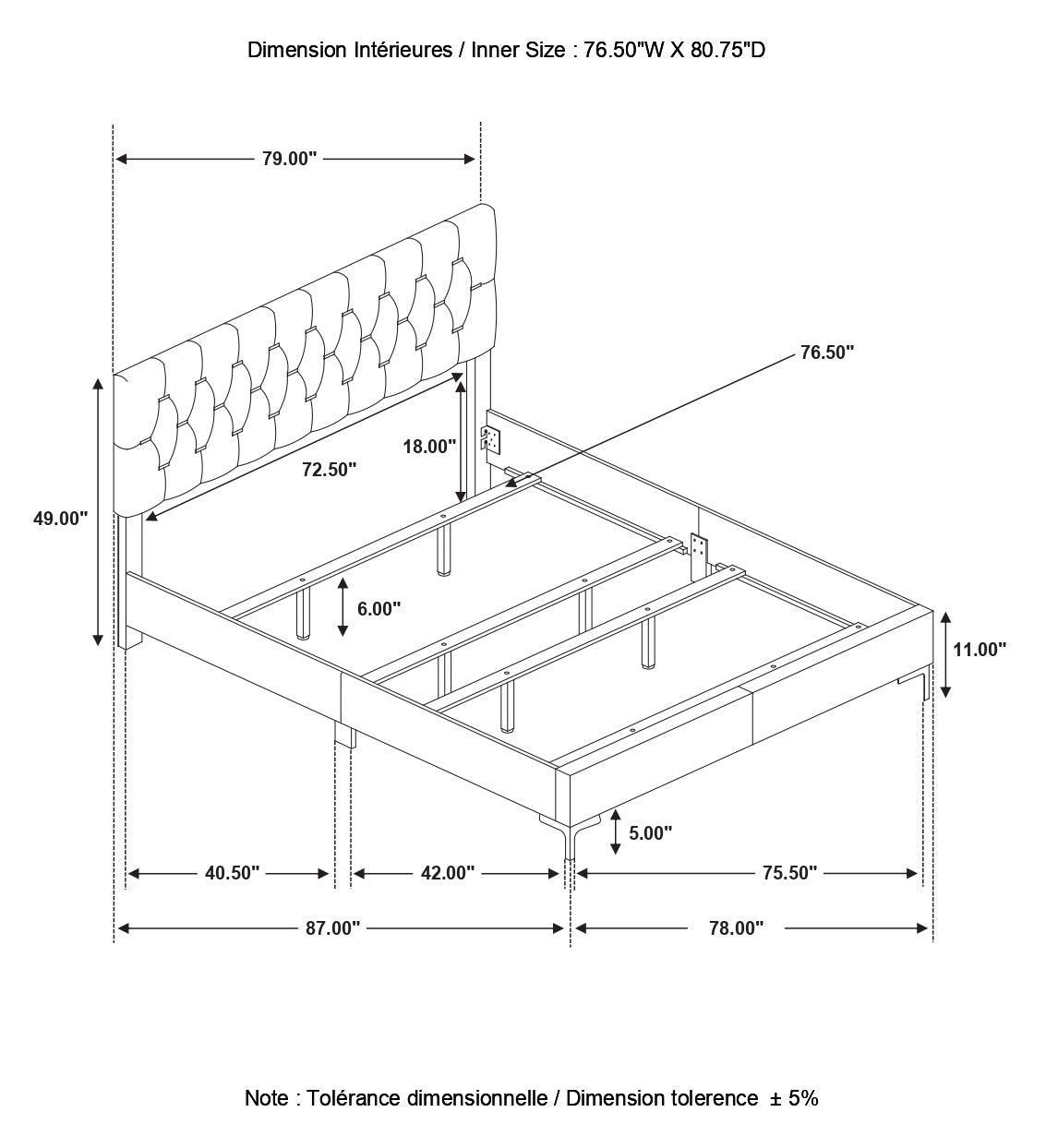 Dimension Intérieures / Inner Size : 76.50"W X 80.75"D

79.00"

76.50"

18.00"

72.50"

49.00"

6.00"

11.00"

5.00"

40.50"

42.00"

75.50"

87.00"

78.00"

Note : Tolérance dimensionnelle / Dimension tolerence ± 5%